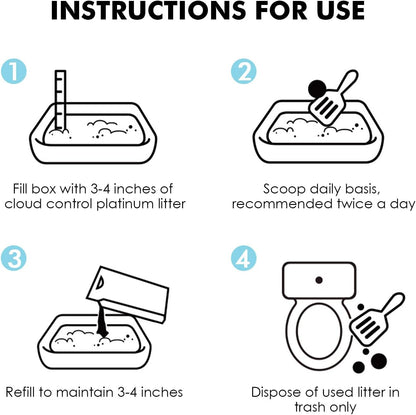 INSTRUCTIONS FOR USE

1

Fill box with 3-4 inches of cloud control platinum litter

2

Scoop daily basis, recommended twice a day

3

Refill to maintain 3-4 inches

4

Dispose of used litter in trash only