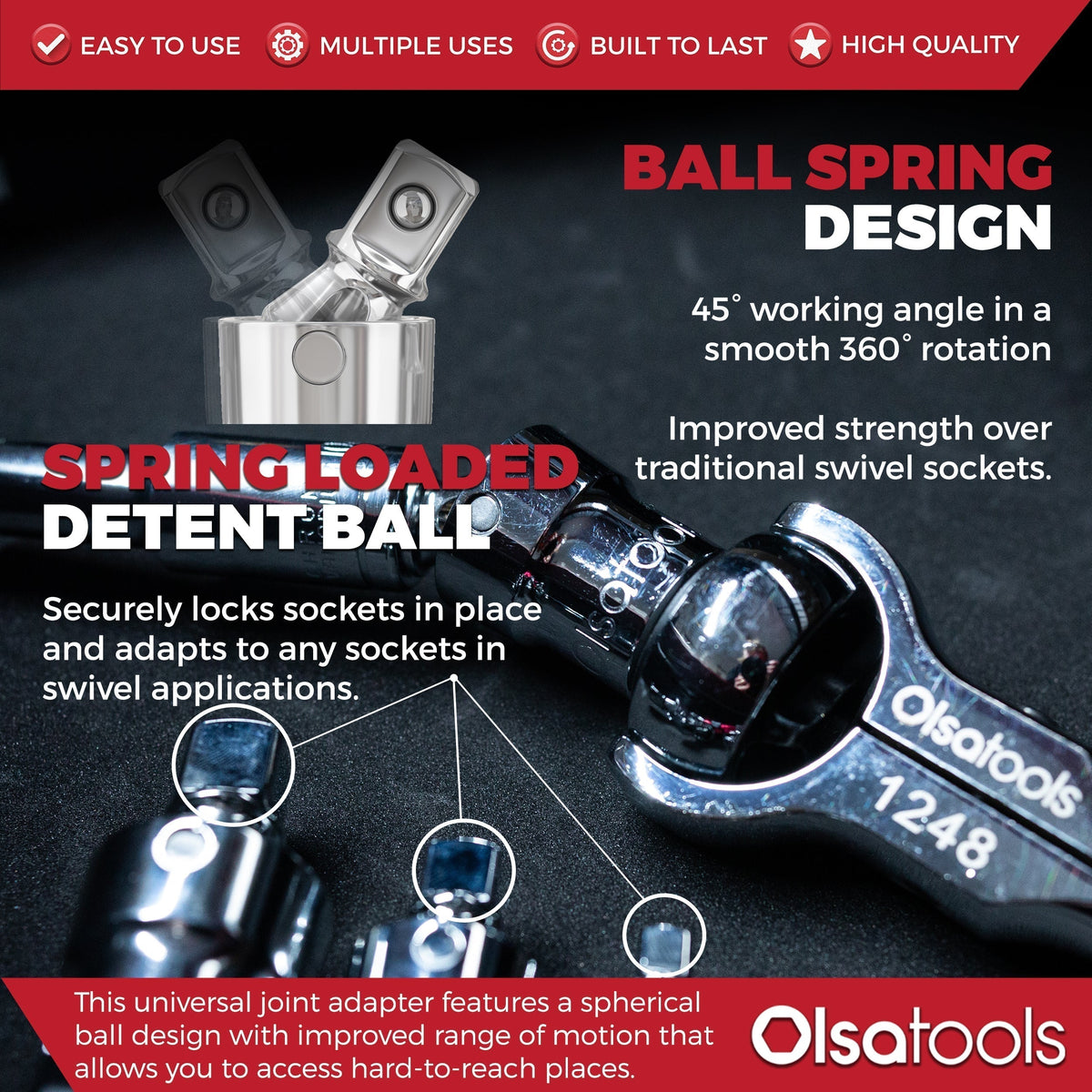 EASY TO USE MULTIPLE USES BUILT TO LAST HIGH QUALITY

BALL SPRING DESIGN

45° working angle in a smooth 360° rotation

Improved strength over traditional swivel sockets.

SPRING LOADED DETENT BALL

Securely locks sockets in place and adapts to any sockets in swivel applications.

Olsatools
1248

This universal joint adapter features a spherical ball design with improved range of motion that allows you to access hard-to-reach places.

Olsatools