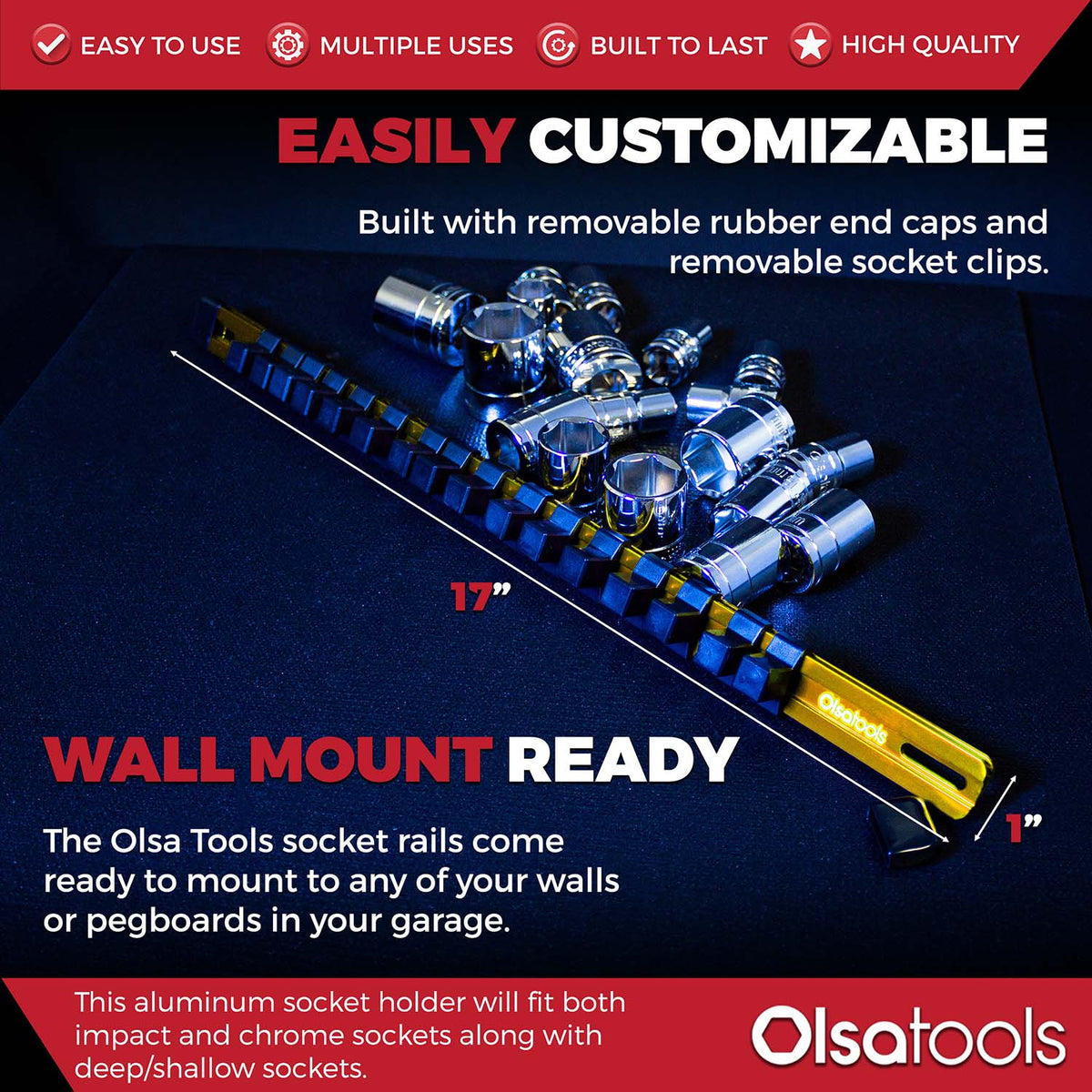 EASY TO USE MULTIPLE USES BUILT TO LAST HIGH QUALITY

EASILY CUSTOMIZABLE

Built with removable rubber end caps and removable socket clips.

17"

Olsatools

1"

WALL MOUNT READY

The Olsa Tools socket rails come ready to mount to any of your walls or pegboards in your garage.

This aluminum socket holder will fit both impact and chrome sockets along with deep/shallow sockets.

Olsatools