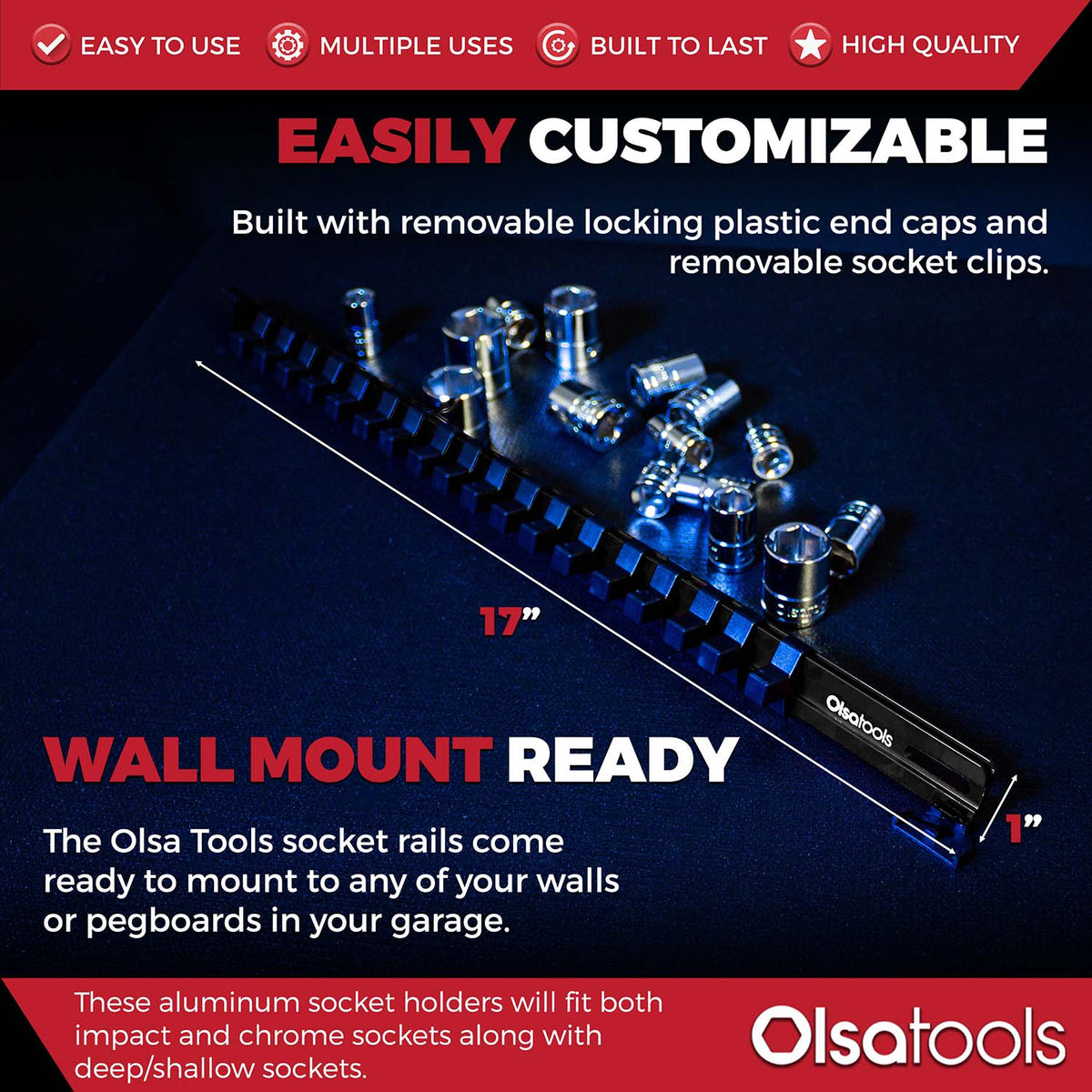 EASY TO USE MULTIPLE USES BUILT TO LAST HIGH QUALITY

EASILY CUSTOMIZABLE

Built with removable locking plastic end caps and removable socket clips.

17"

Olsatools

1"

WALL MOUNT READY

The Olsa Tools socket rails come ready to mount to any of your walls or pegboards in your garage.

These aluminum socket holders will fit both impact and chrome sockets along with deep/shallow sockets.

Olsatools